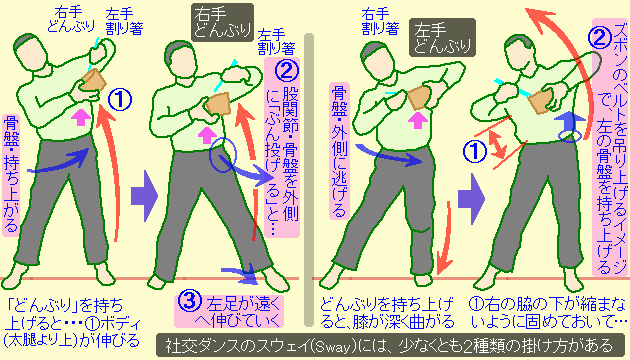 右手
どんぶり
左手
割り箸

①

骨盤・持ち上がる

「どんぶり」を持ち上げると・・・①ボディ(太腿より上)が伸びる

右手
どんぶり
左手
割り箸

② 股関節・骨盤を外側に「ぶん投げる」と…

③ 左足が遠くへ伸びていく

右手
割り箸
左手
どんぶり

骨盤・外側に逃げる

どんぶりを持ち上げると、膝が深く曲がる

② ズボンのベルトを吊り上げるイメージで、左の骨盤を持ち上げる

①

①右の脇の下が縮まないように固めておいて…

社交ダンスのスウェイ(Sway)には、少なくとも2種類の掛け方がある