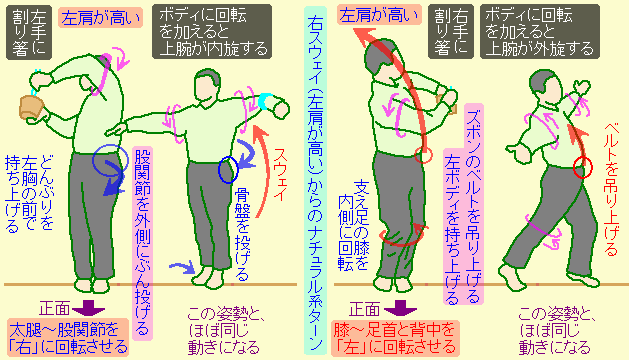 左手に割り箸

左肩が高い

ボディに回転を加えると上腕が内旋する

どんぶりを左胸の前で持ち上げる

股関節を外側にぶん投げる

骨盤を投げる

スウェイ

正面

太腿～股関節を「右」に回転させる

この姿勢と、ほぼ同じ動きになる

右スウェイ（左肩が高い）からのナチュラル系ターン

左肩が高い

右手に割り箸

ボディに回転を加えると上腕が外旋する

支え足の膝を内側に回転

ズボンのベルトを吊り上げる

左ボディを持ち上げる

ベルトを吊り上げる

正面

膝～足首と背中を「左」に回転させる

この姿勢と、ほぼ同じ動きになる