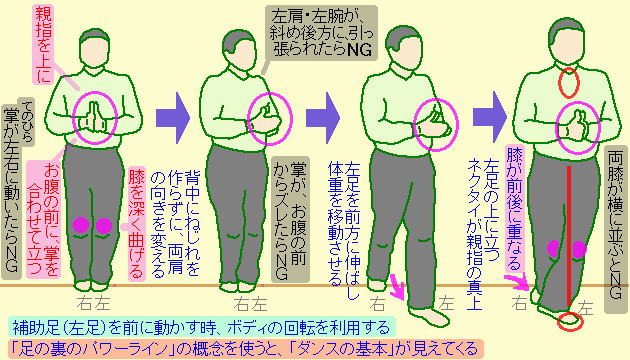 親指を上に

てのひら
掌が左右に動いたらNG

お腹の前に、掌を合わせて立つ

膝を深く曲げる

右左

左肩・左腕が、斜め後方に引っ張られたらNG

背中にねじれを作らずに、両肩の向きを変える

掌が、お腹の前からズレたらNG

右左

左足を前方に伸ばし体重を移動させる

右　左

左足の上に立つ
ネクタイが親指の真上

膝が前後に重なる

両膝が横に並ぶとNG

右　左

補助足（左足）を前に動かす時、ボディの回転を利用する

「足の裏のパワーライン」の概念を使うと、「ダンスの基本」が見えてくる